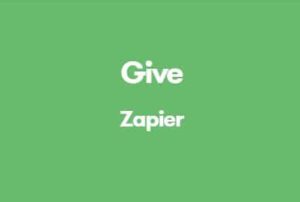 Give

Zapier